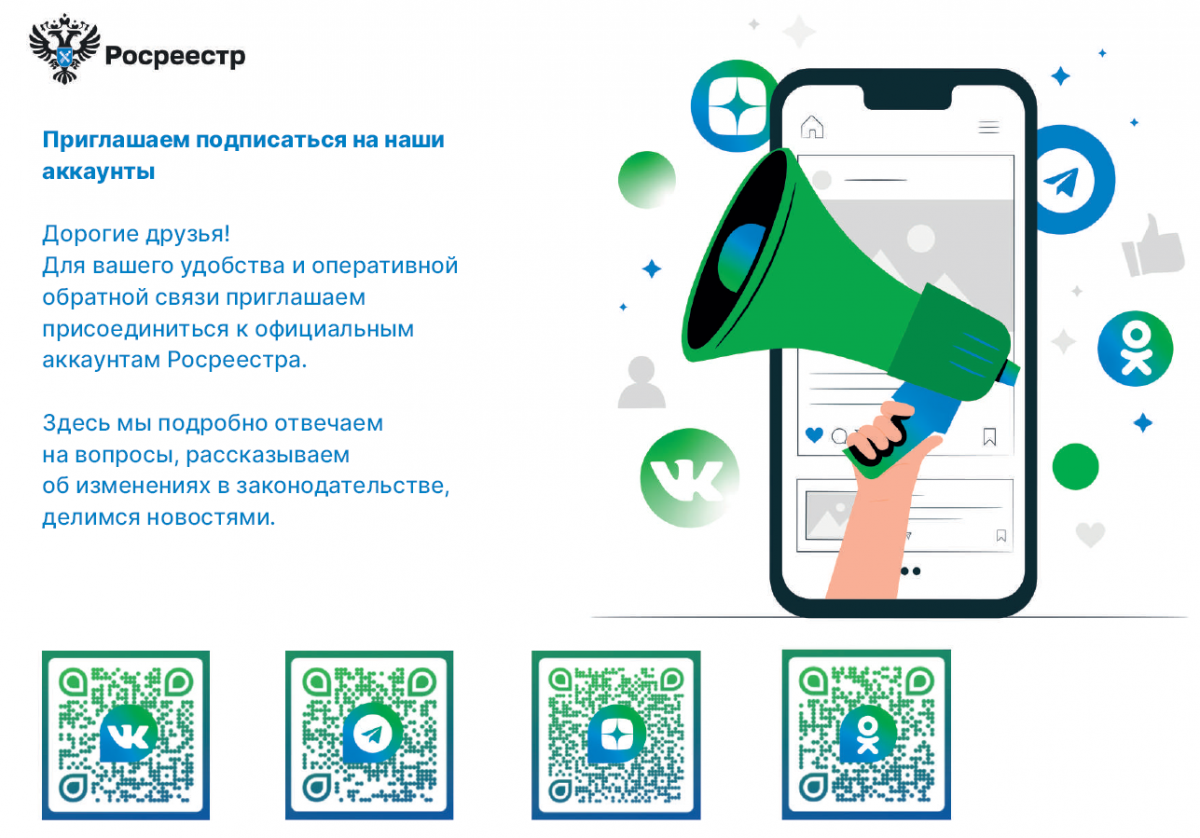 Росреестр

Приглашаем подписаться на наши аккаунты

Дорогие друзья!
Для вашего удобства и оперативной обратной связи приглашаем присоединиться к официальным аккаунтам Росреестра.

Здесь мы подробно отвечаем на вопросы, рассказываем об изменениях в законодательстве, делимся новостями.